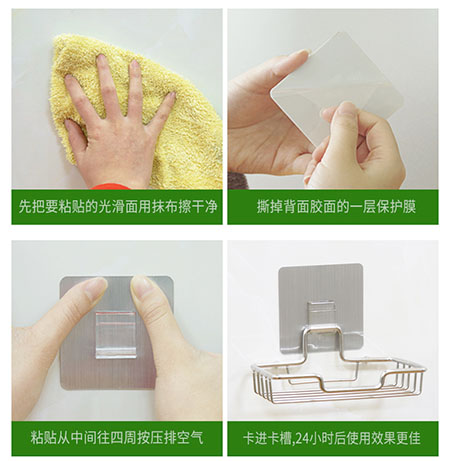 先把要粘贴的光滑面用抹布擦干净

撕掉背面胶面的一层保护膜

粘贴从中间往四周按压排空气

卡进卡槽,24小时后使用效果更佳